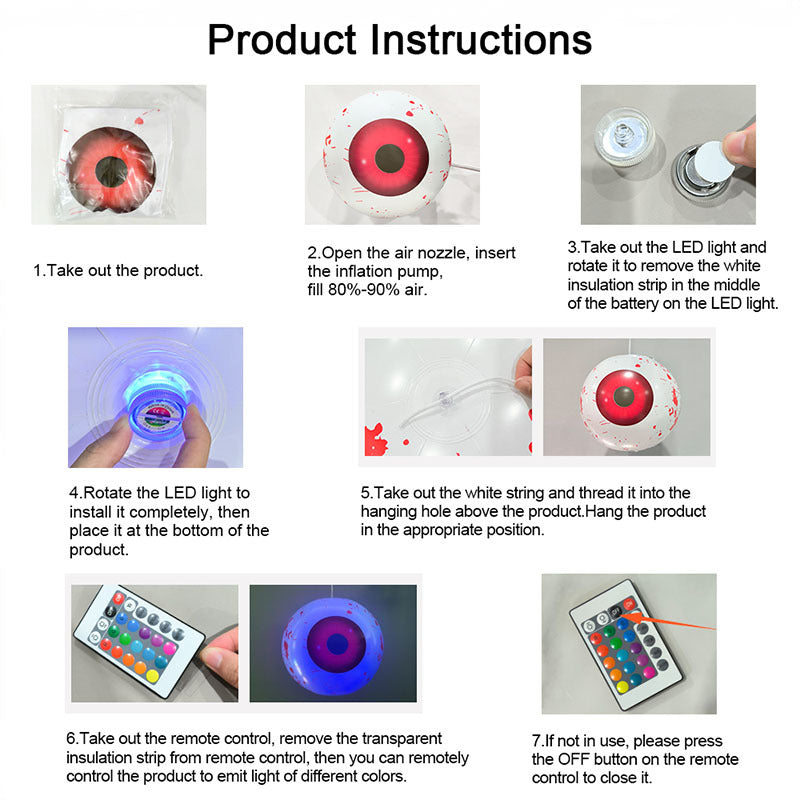 Product Instructions

1.Take out the product.

2.Open the air nozzle, insert the inflation pump, fill 80%-90% air.

3.Take out the LED light and rotate it to remove the white insulation strip in the middle of the battery on the LED light.

4.Rotate the LED light to install it completely, then place it at the bottom of the product.

5.Take out the white string and thread it into the hanging hole above the product.Hang the product in the appropriate position.

6.Take out the remote control, remove the transparent insulation strip from remote control, then you can remotely control the product to emit light of different colors.

7.If not in use, please press the OFF button on the remote control to close it.